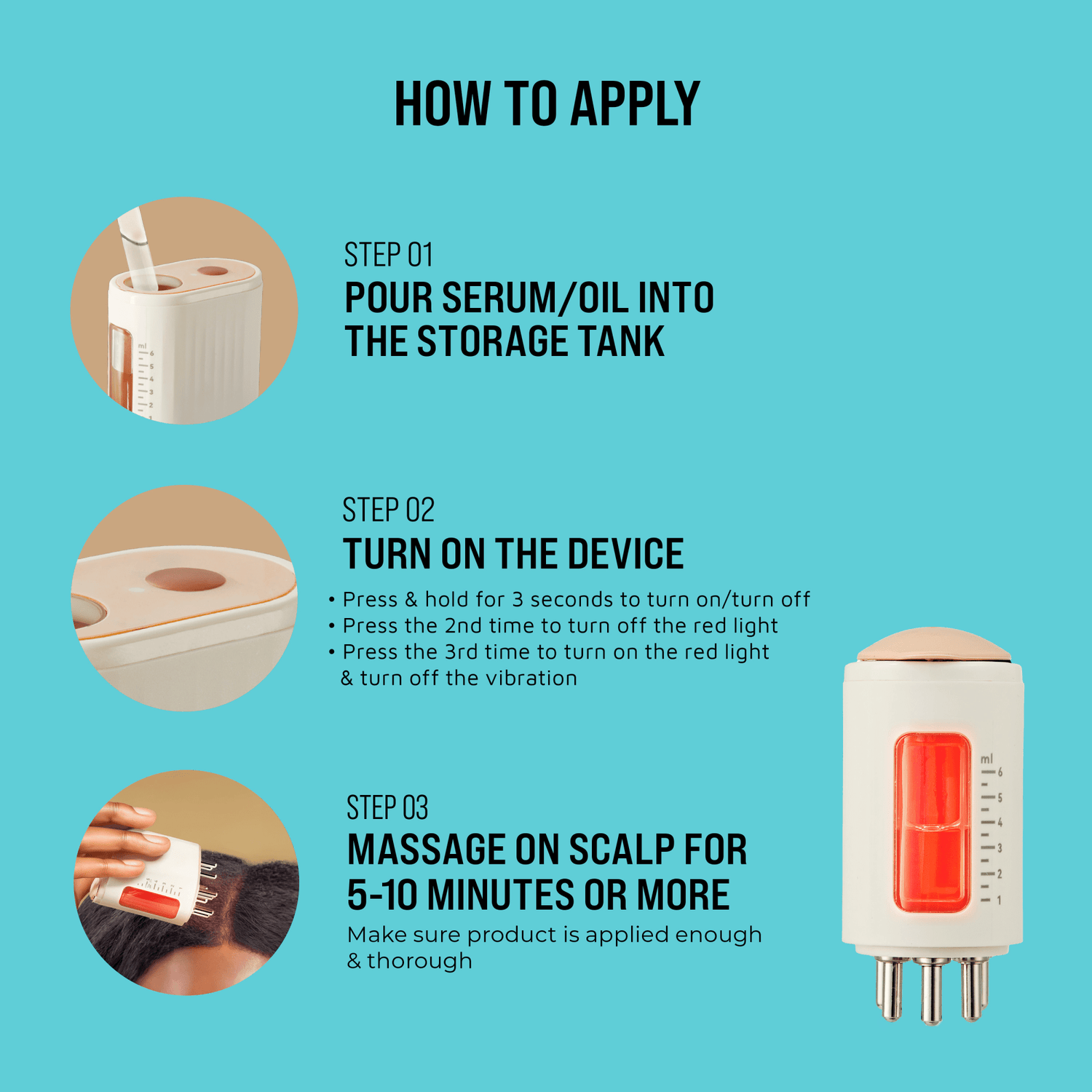 HOW TO APPLY

ml
6
5
4
3
2
1

STEP 01
POUR SERUM/OIL INTO THE STORAGE TANK

STEP 02
TURN ON THE DEVICE

• Press & hold for 3 seconds to turn on/turn off
• Press the 2nd time to turn off the red light
• Press the 3rd time to turn on the red light & turn off the vibration

STEP 03
MASSAGE ON SCALP FOR 5-10 MINUTES OR MORE
Make sure product is applied enough & thorough

ml
6
5
4
3
2
1