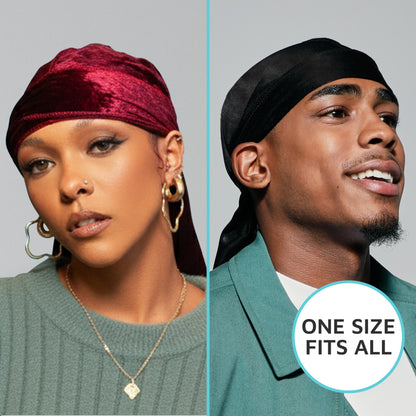 ONE SIZE FITS ALL