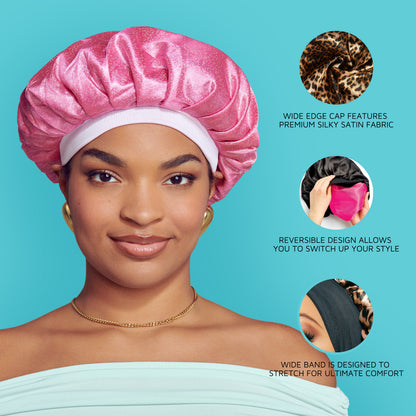 WIDE EDGE CAP FEATURES
PREMIUM SILKY SATIN FABRIC

REVERSIBLE DESIGN ALLOWS
YOU TO SWITCH UP YOUR STYLE

WIDE BAND IS DESIGNED TO
STRETCH FOR ULTIMATE COMFORT