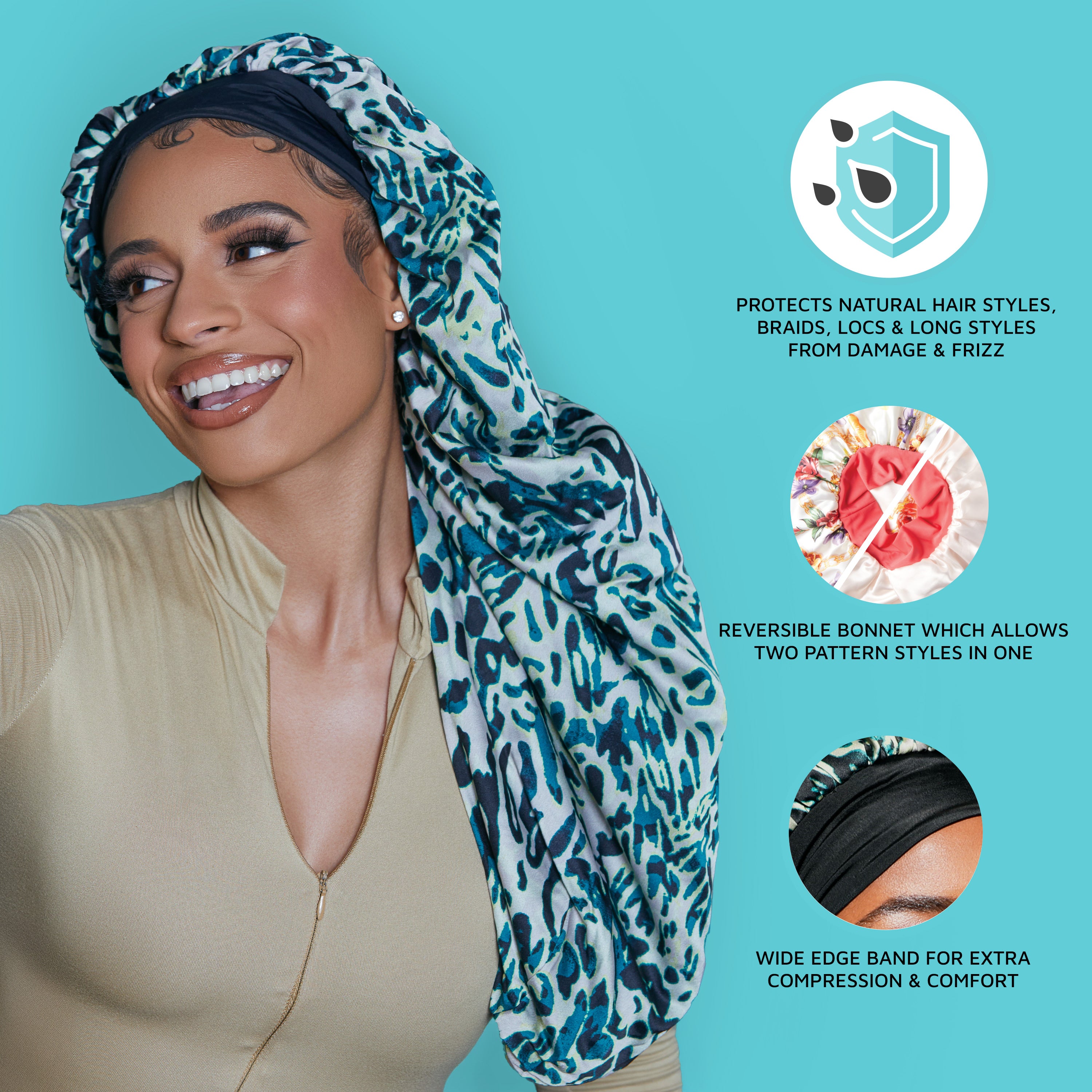 PROTECTS NATURAL HAIR STYLES, BRAIDS, LOCS & LONG STYLES FROM DAMAGE & FRIZZ

REVERSIBLE BONNET WHICH ALLOWS TWO PATTERN STYLES IN ONE

WIDE EDGE BAND FOR EXTRA COMPRESSION & COMFORT