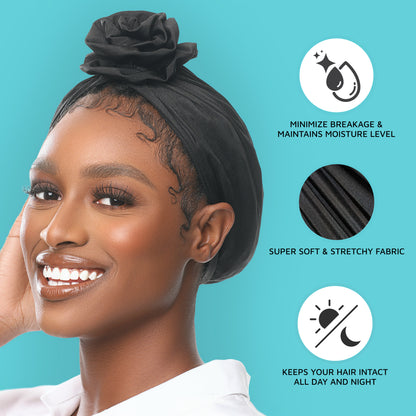 MINIMIZE BREAKAGE & MAINTAINS MOISTURE LEVEL

SUPER SOFT & STRETCHY FABRIC

KEEPS YOUR HAIR INTACT ALL DAY AND NIGHT