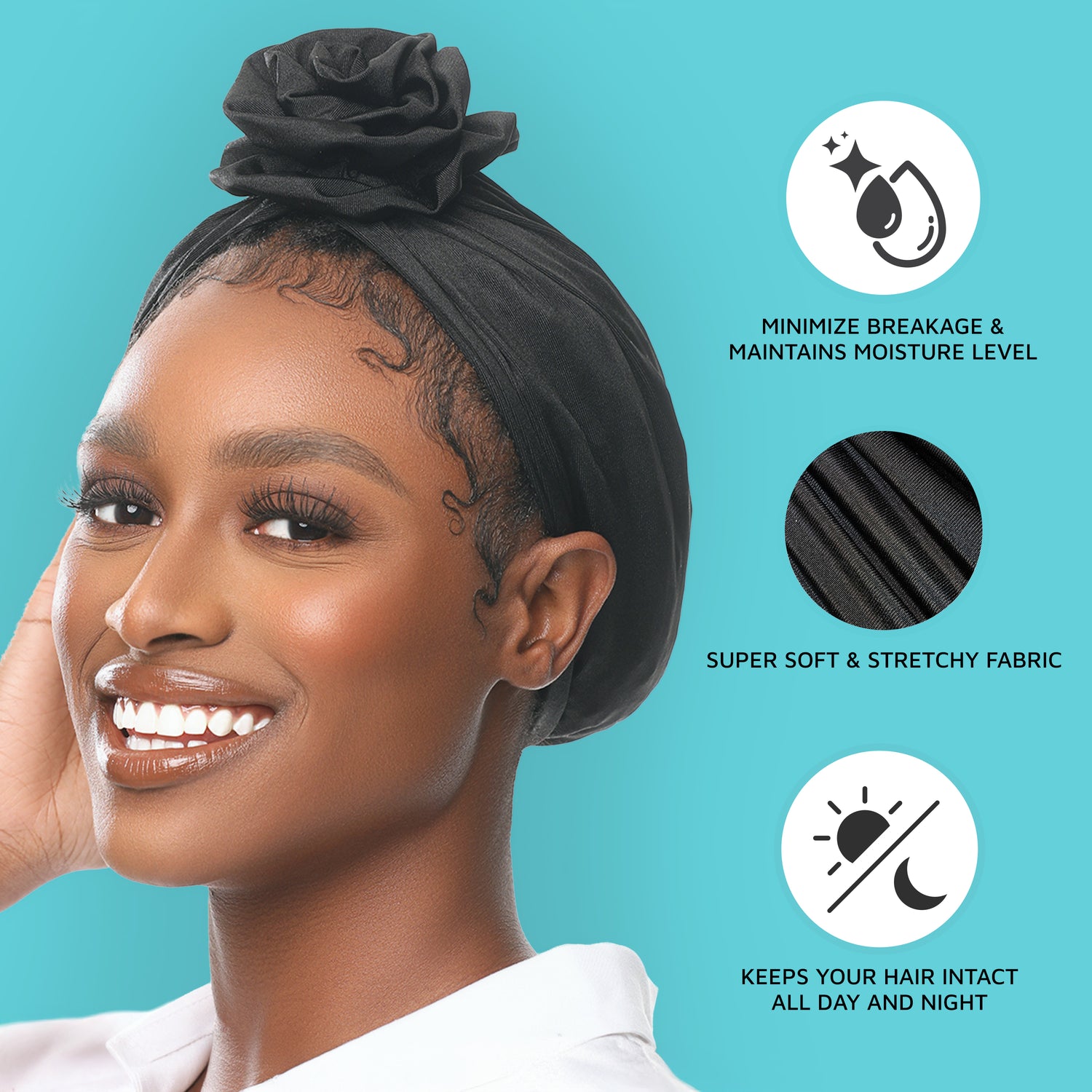 MINIMIZE BREAKAGE &
MAINTAINS MOISTURE LEVEL

SUPER SOFT & STRETCHY FABRIC

KEEPS YOUR HAIR INTACT
ALL DAY AND NIGHT