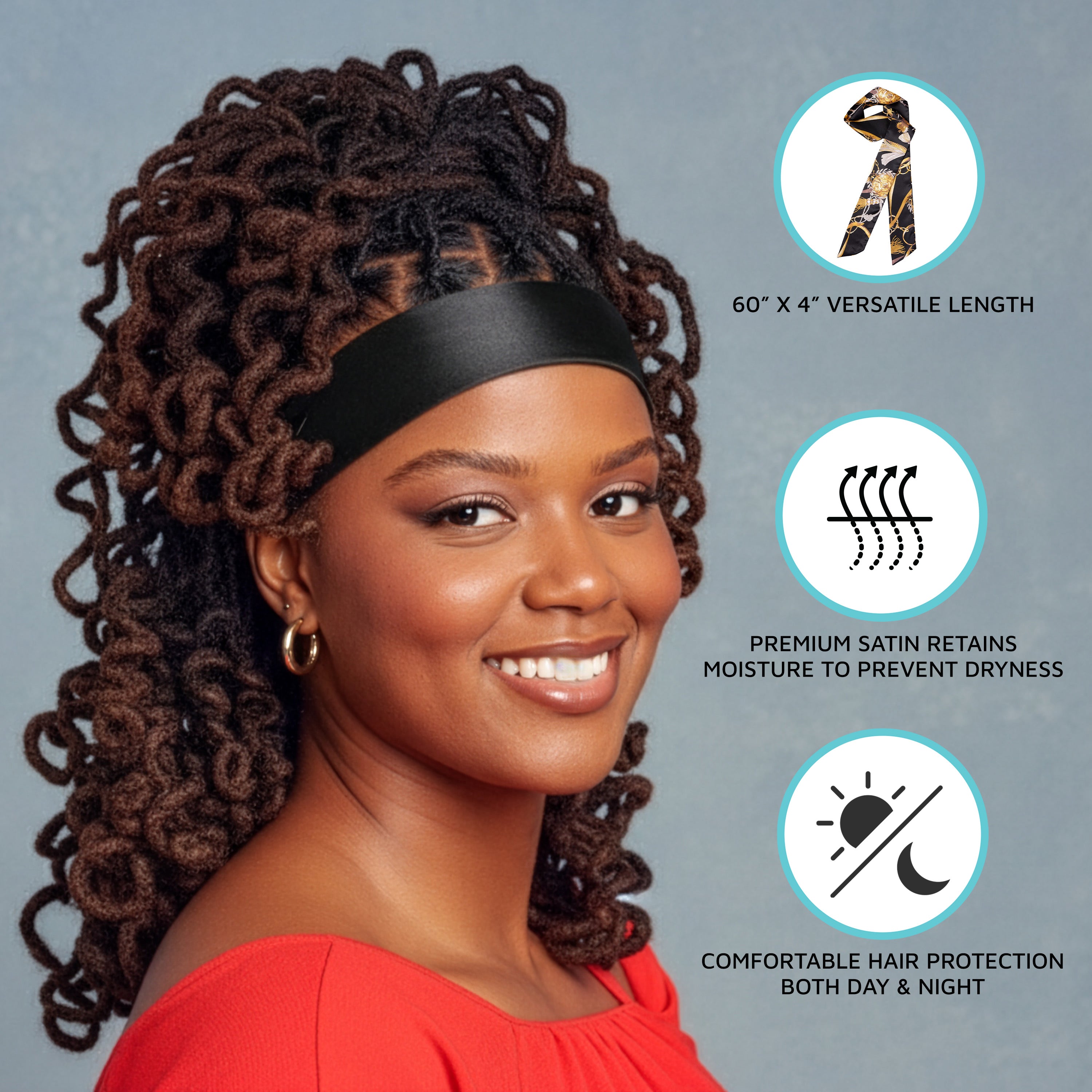 60″ X 4″ VERSATILE LENGTH

PREMIUM SATIN RETAINS MOISTURE TO PREVENT DRYNESS

COMFORTABLE HAIR PROTECTION BOTH DAY & NIGHT