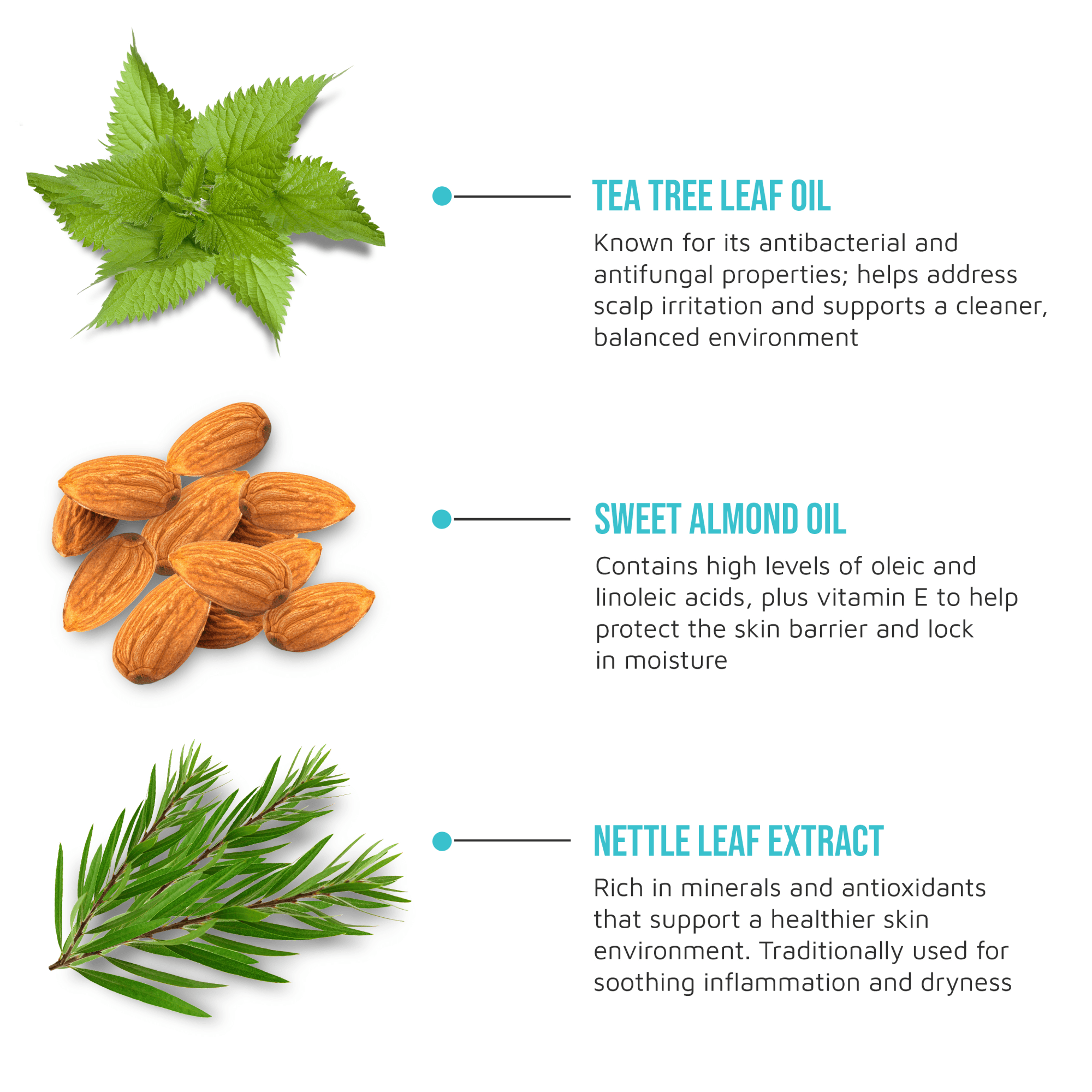 TEA TREE LEAF OIL

Known for its antibacterial and antifungal properties; helps address scalp irritation and supports a cleaner, balanced environment

SWEET ALMOND OIL

Contains high levels of oleic and linoleic acids, plus vitamin E to help protect the skin barrier and lock in moisture

NETTLE LEAF EXTRACT

Rich in minerals and antioxidants that support a healthier skin environment. Traditionally used for soothing inflammation and dryness