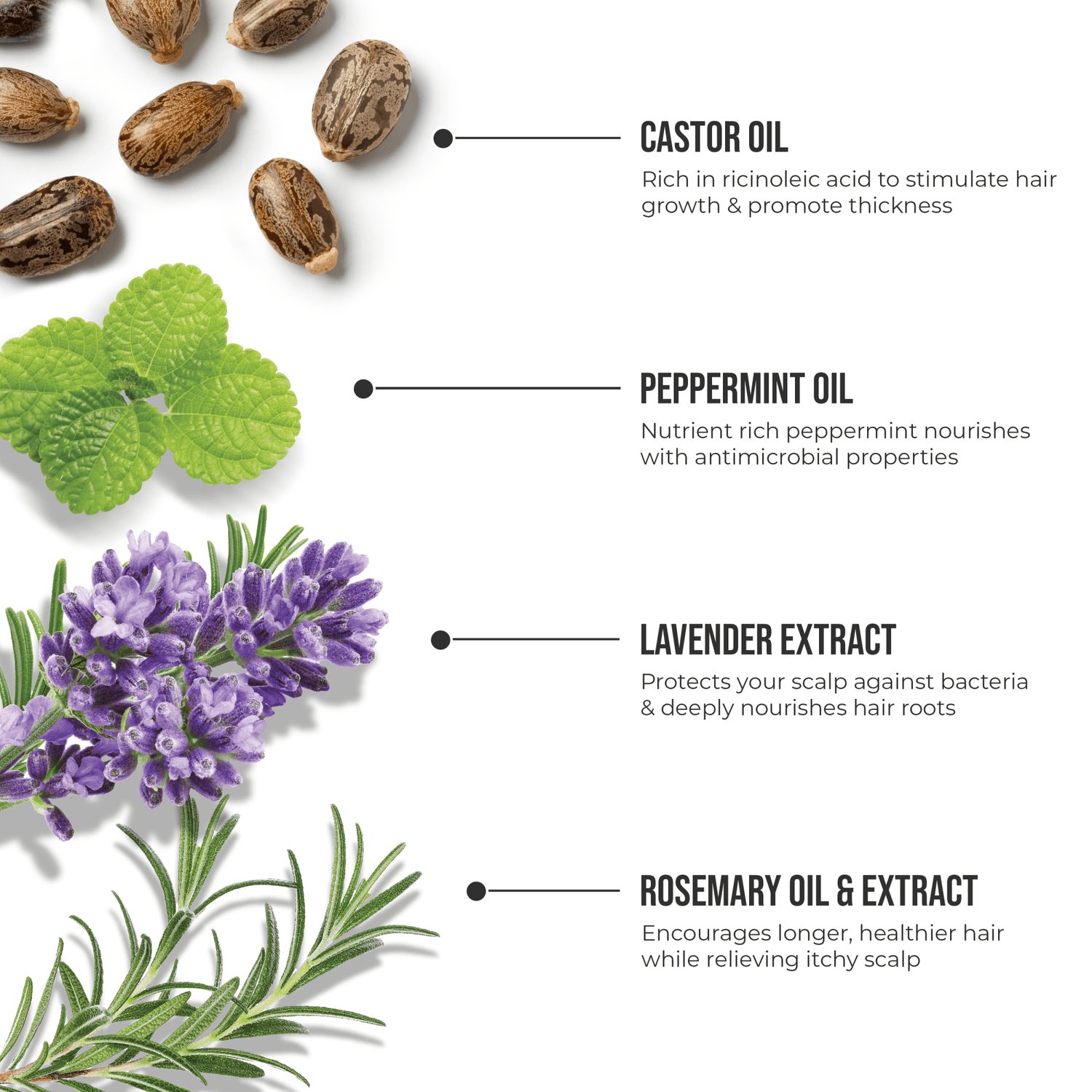 CASTOR OIL
Rich in ricinoleic acid to stimulate hair growth & promote thickness

PEPPERMINT OIL
Nutrient rich peppermint nourishes with antimicrobial properties

LAVENDER EXTRACT
Protects your scalp against bacteria & deeply nourishes hair roots

ROSEMARY OIL & EXTRACT
Encourages longer, healthier hair while relieving itchy scalp