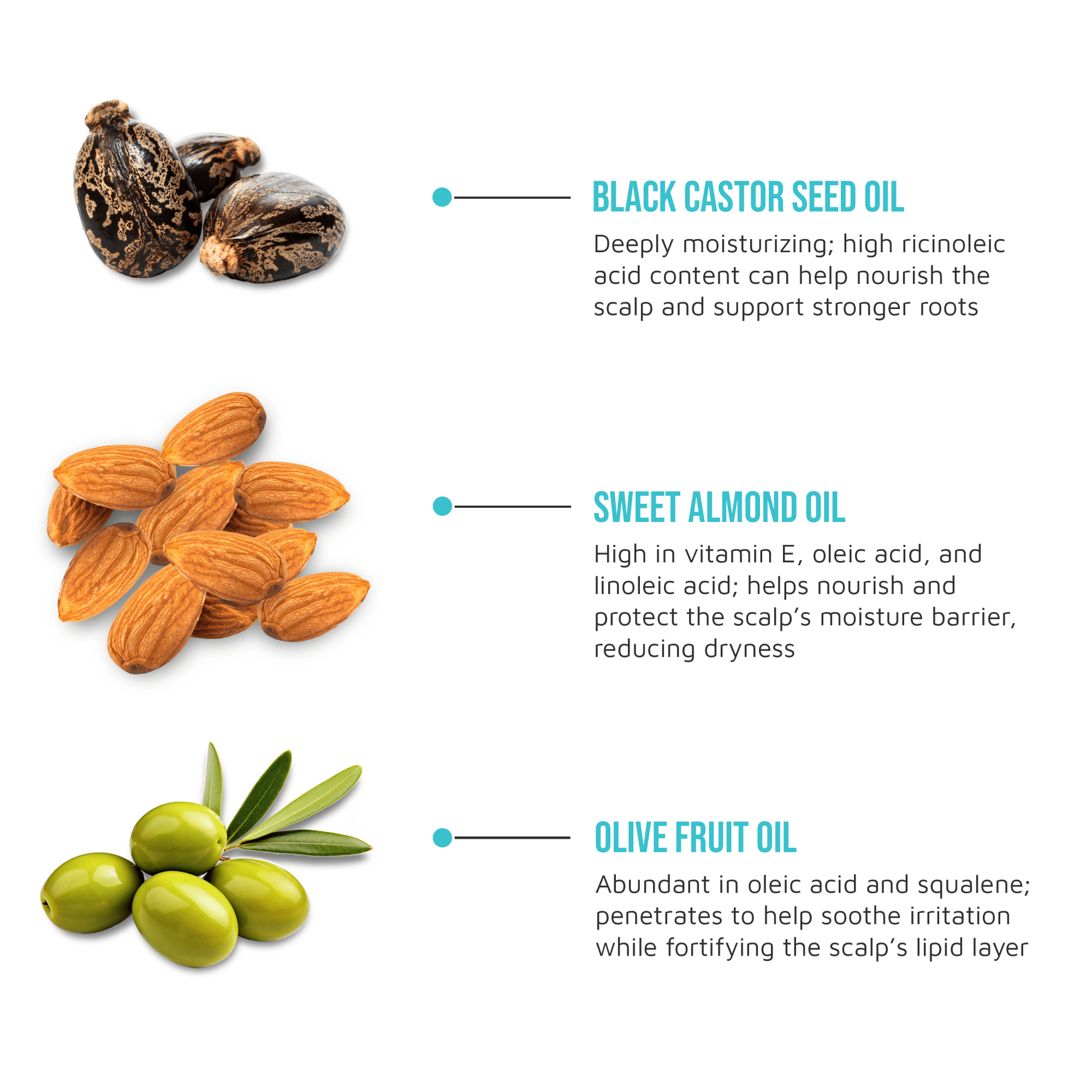 BLACK CASTOR SEED OIL

Deeply moisturizing; high ricinoleic acid content can help nourish the scalp and support stronger roots

SWEET ALMOND OIL

High in vitamin E, oleic acid, and linoleic acid; helps nourish and protect the scalp's moisture barrier, reducing dryness

OLIVE FRUIT OIL

Abundant in oleic acid and squalene; penetrates to help soothe irritation while fortifying the scalp's lipid layer