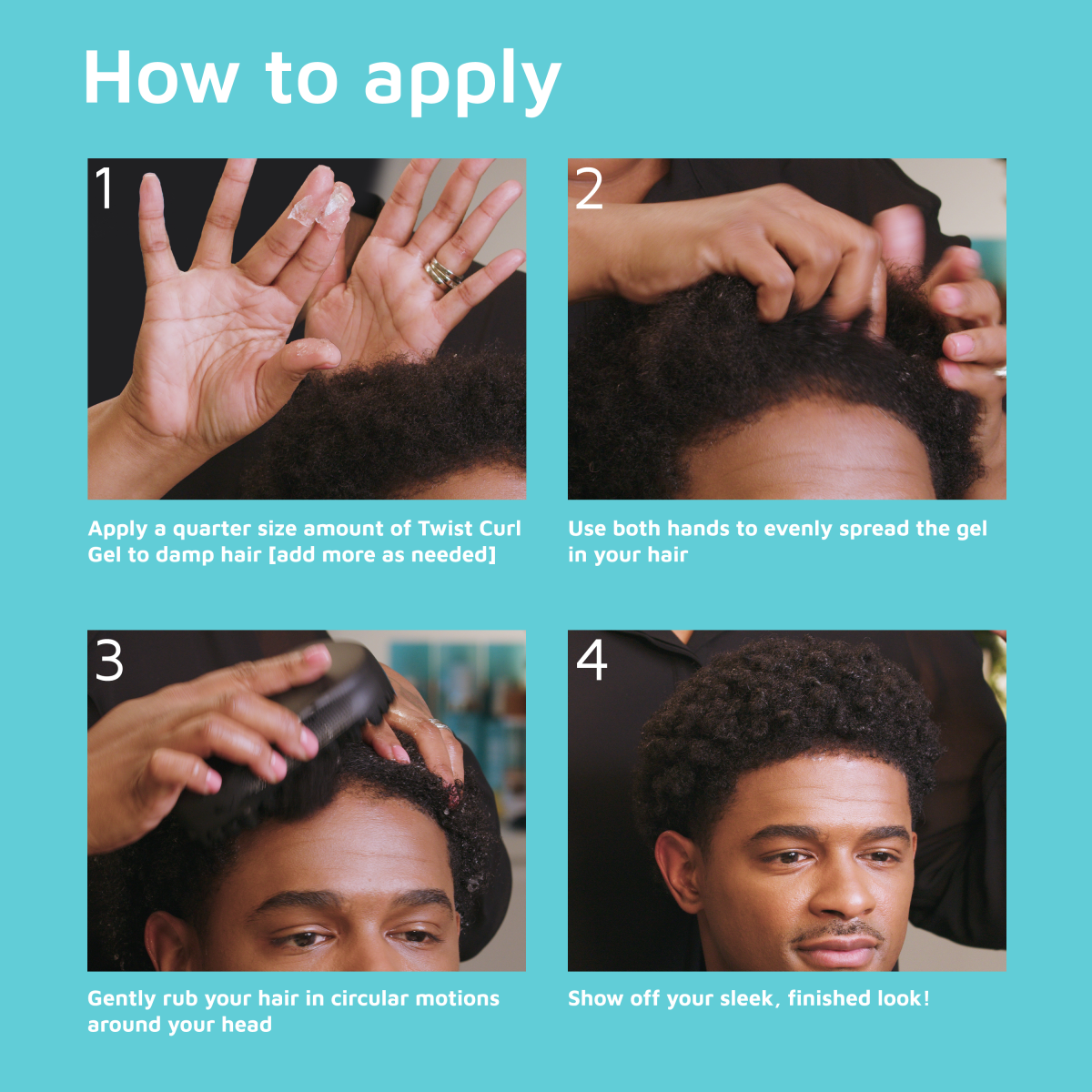 How to apply

1

Apply a quarter size amount of Twist Curl Gel to damp hair [add more as needed]

2

Use both hands to evenly spread the gel in your hair

3

Gently rub your hair in circular motions around your head

4

Show off your sleek, finished look!