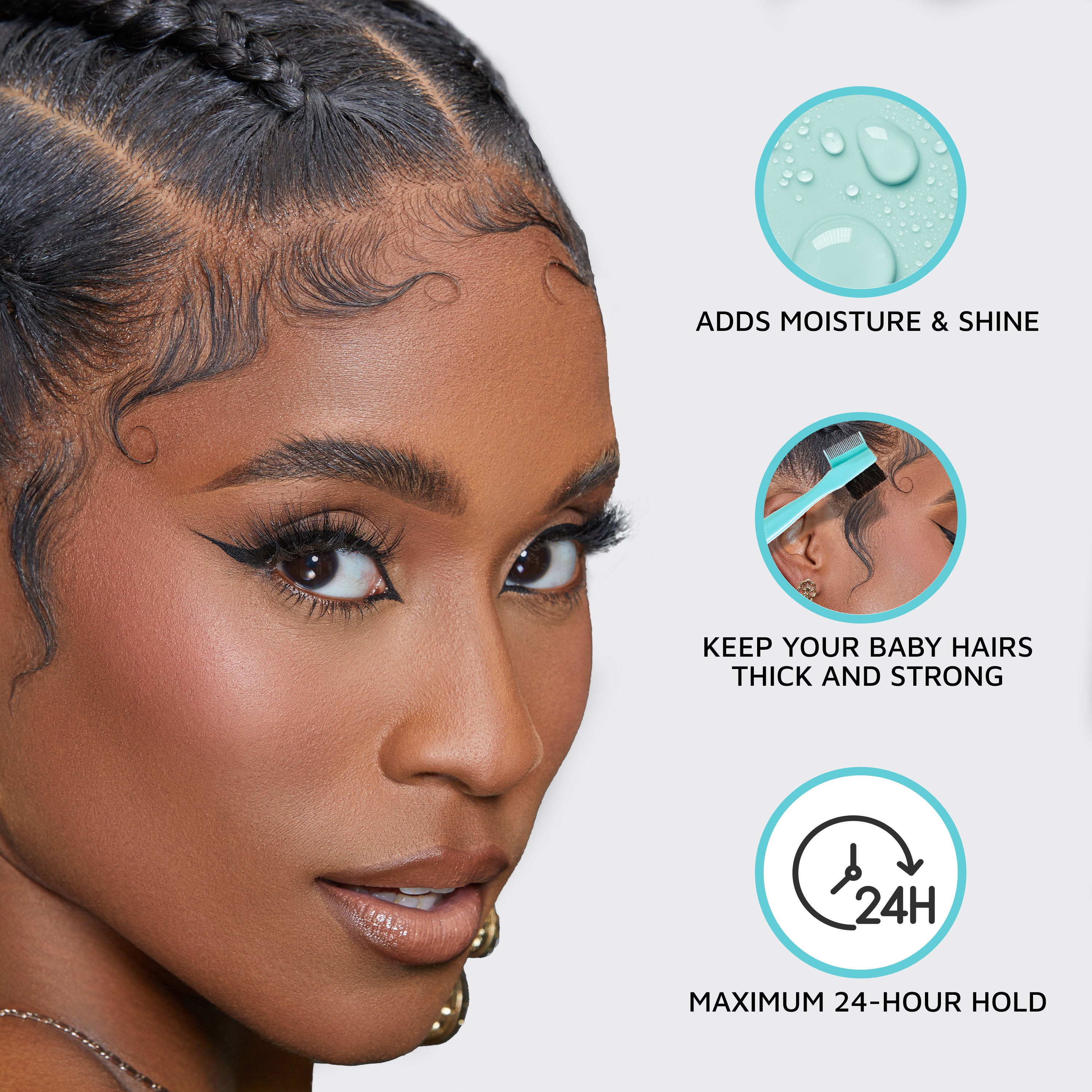 ADDS MOISTURE & SHINE

KEEP YOUR BABY HAIRS THICK AND STRONG

24H

MAXIMUM 24-HOUR HOLD