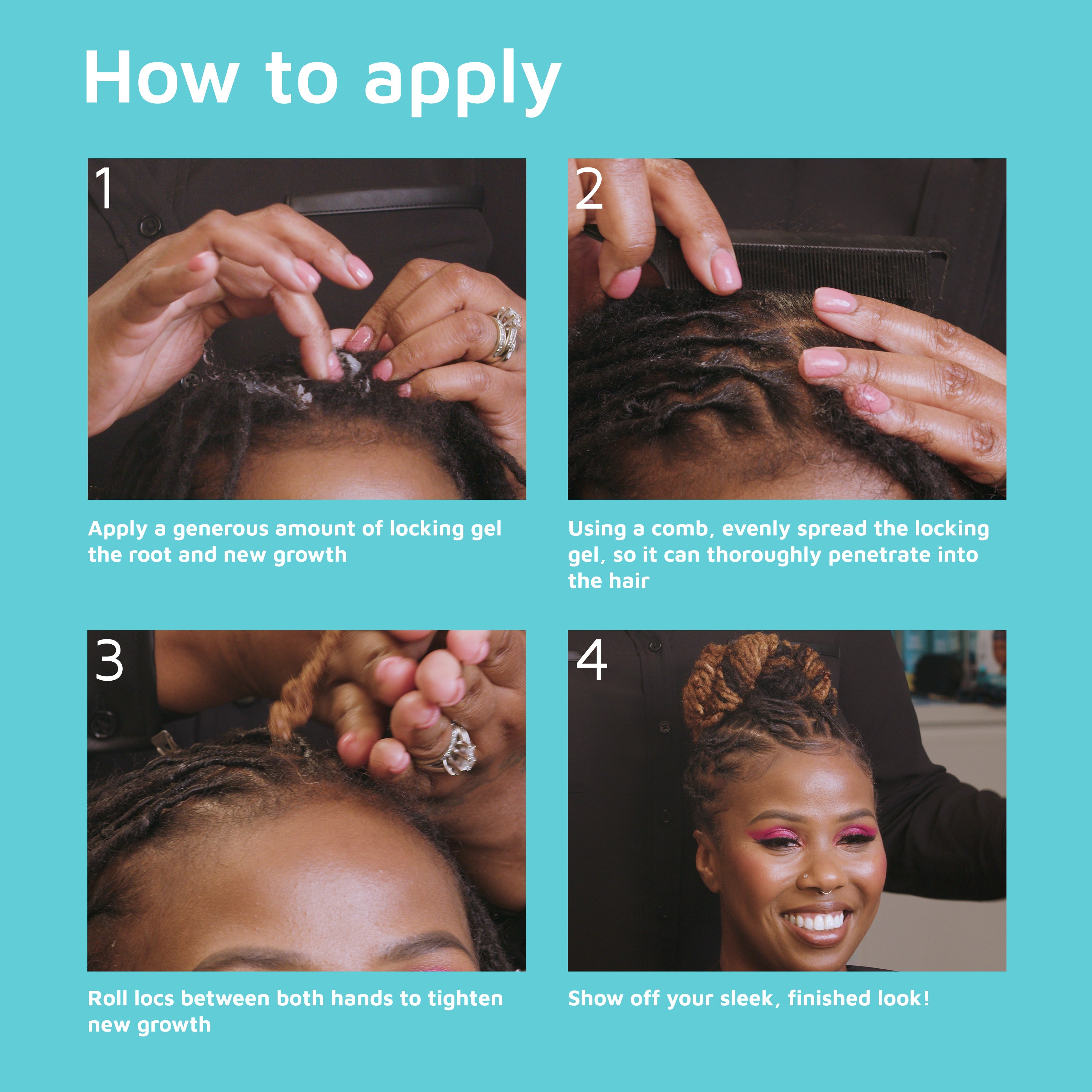 How to apply

1

Apply a generous amount of locking gel the root and new growth

2

Using a comb, evenly spread the locking gel, so it can thoroughly penetrate into the hair

3

Roll locs between both hands to tighten new growth

4

Show off your sleek, finished look!